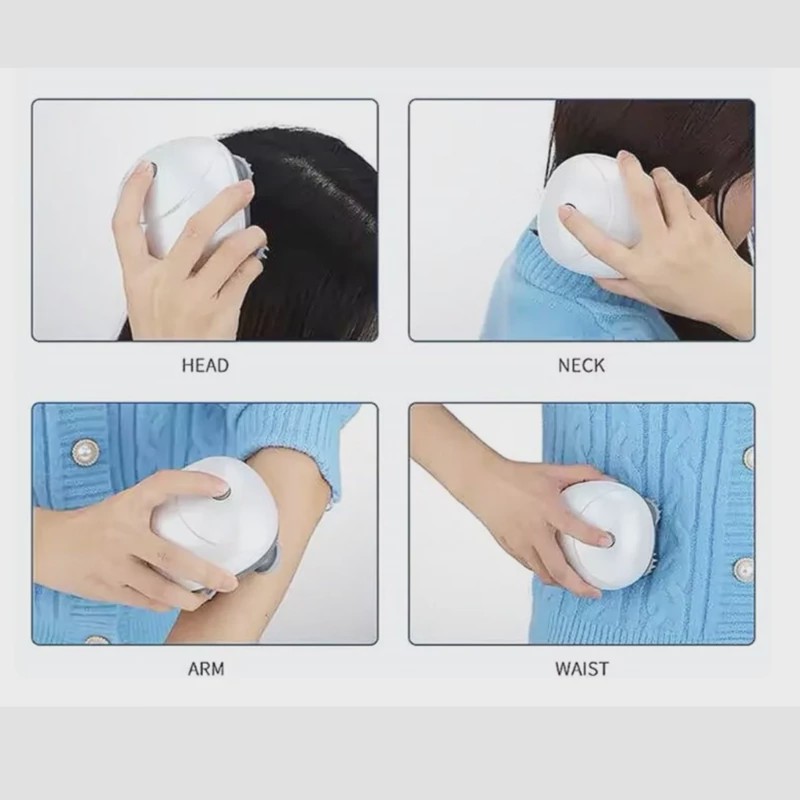 HEAD

NECK

ARM

WAIST